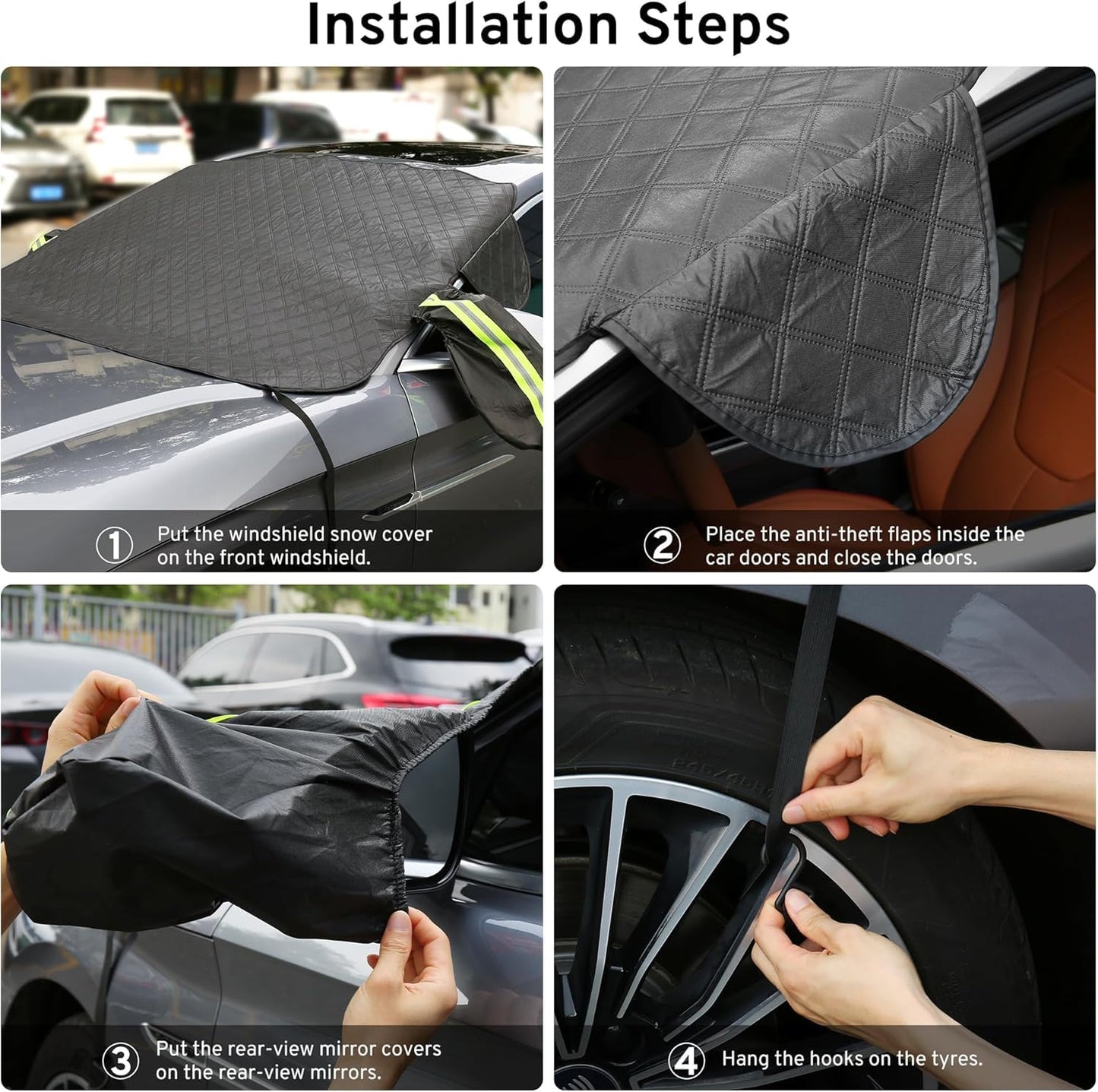 Installation Steps

① Put the windshield snow cover on the front windshield.

② Place the anti-theft flaps inside the car doors and close the doors.

③ Put the rear-view mirror covers on the rear-view mirrors.

④ Hang the hooks on the tyres.